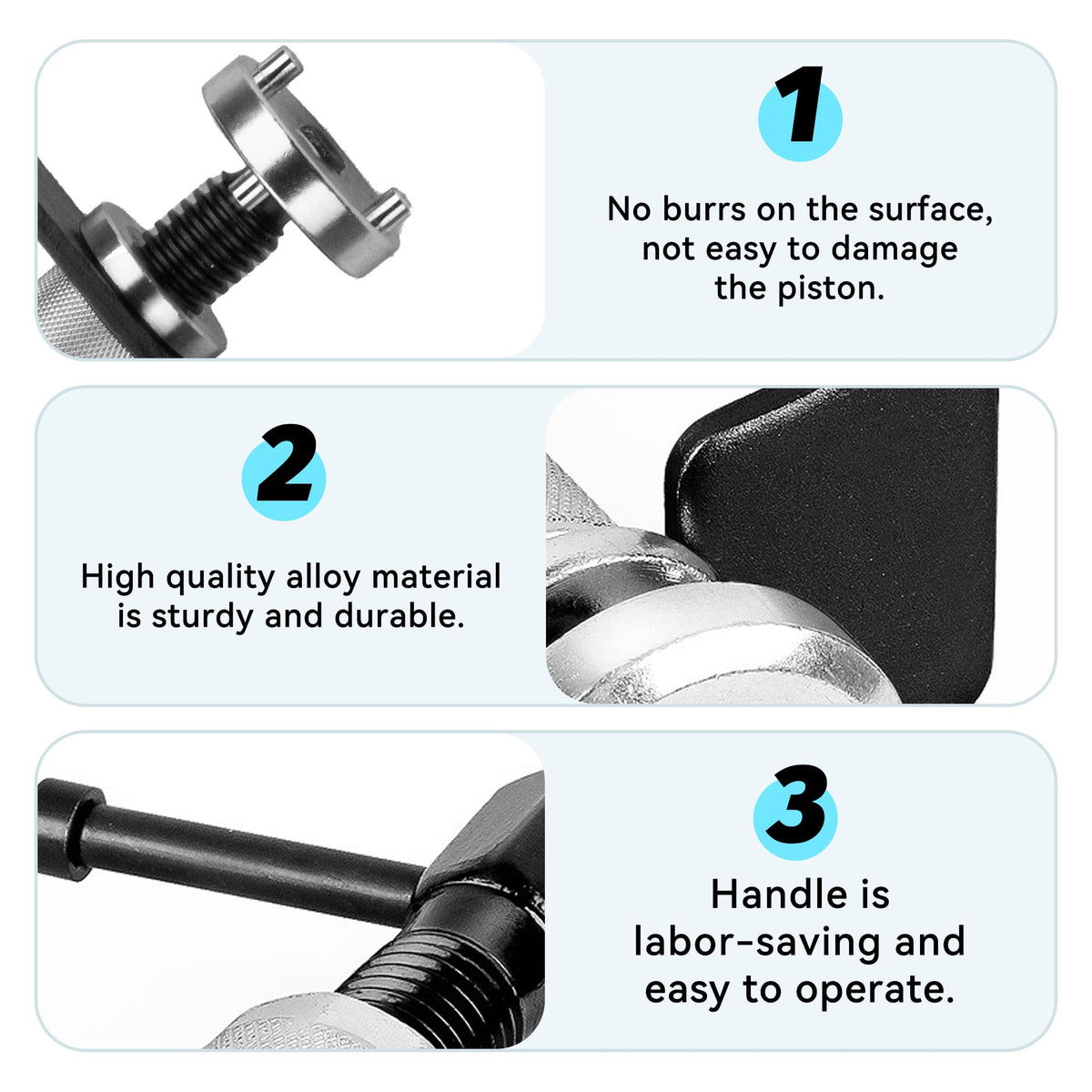 1

No burrs on the surface, not easy to damage the piston.

2

High quality alloy material is sturdy and durable.

3

Handle is labor-saving and easy to operate.